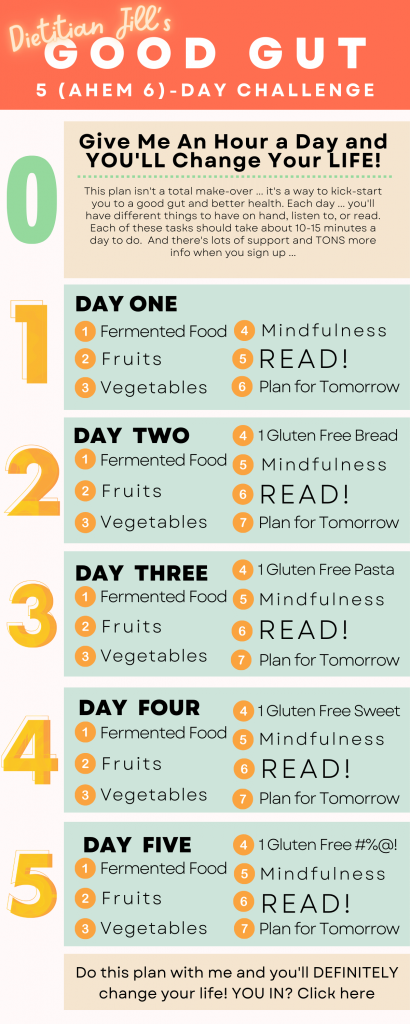 Dietitian Jill's
GOOD GUT
5 (AHEM 6)-DAY CHALLENGE

0

Give Me An Hour a Day and YOU'LL Change Your LIFE!

This plan isn't a total make-over ... it's a way to kick-start you to a good gut and better health. Each day ... you'll have different things to have on hand, listen to, or read. Each of these tasks should take about 10-15 minutes a day to do. And there's lots of support and TONS more info when you sign up ...

1

DAY ONE
1 Fermented Food
2 Fruits
3 Vegetables
4 Mindfulness
5 READ!
6 Plan for Tomorrow

2

DAY TWO
1 Fermented Food
2 Fruits
3 Vegetables
4 1 Gluten Free Bread
5 Mindfulness
6 READ!
7 Plan for Tomorrow

3

DAY THREE
1 Fermented Food
2 Fruits
3 Vegetables
4 1 Gluten Free Pasta
5 Mindfulness
6 READ!
7 Plan for Tomorrow

4

DAY FOUR
1 Fermented Food
2 Fruits
3 Vegetables
4 1 Gluten Free Sweet
5 Mindfulness
6 READ!
7 Plan for Tomorrow

5

DAY FIVE
1 Fermented Food
2 Fruits
3 Vegetables
4 1 Gluten Free #%@!
5 Mindfulness
6 READ!
7 Plan for Tomorrow

Do this plan with me and you'll DEFINITELY change your life! YOU IN? Click here